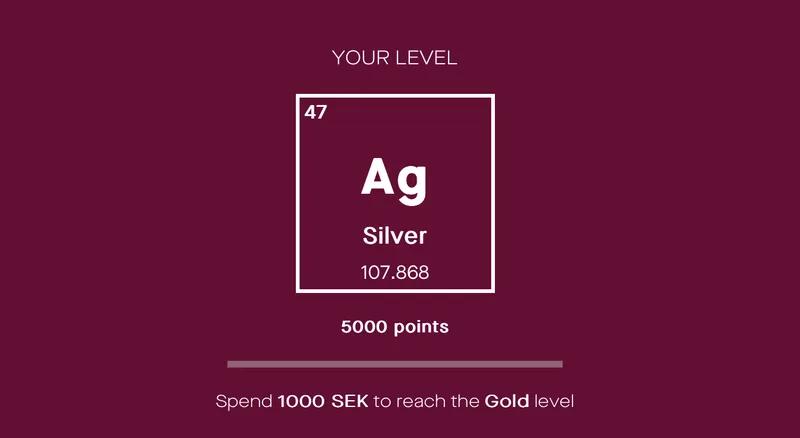 YOUR LEVEL

47

Ag

Silver

107.868

5000 points

Spend 1000 SEK to reach the Gold level